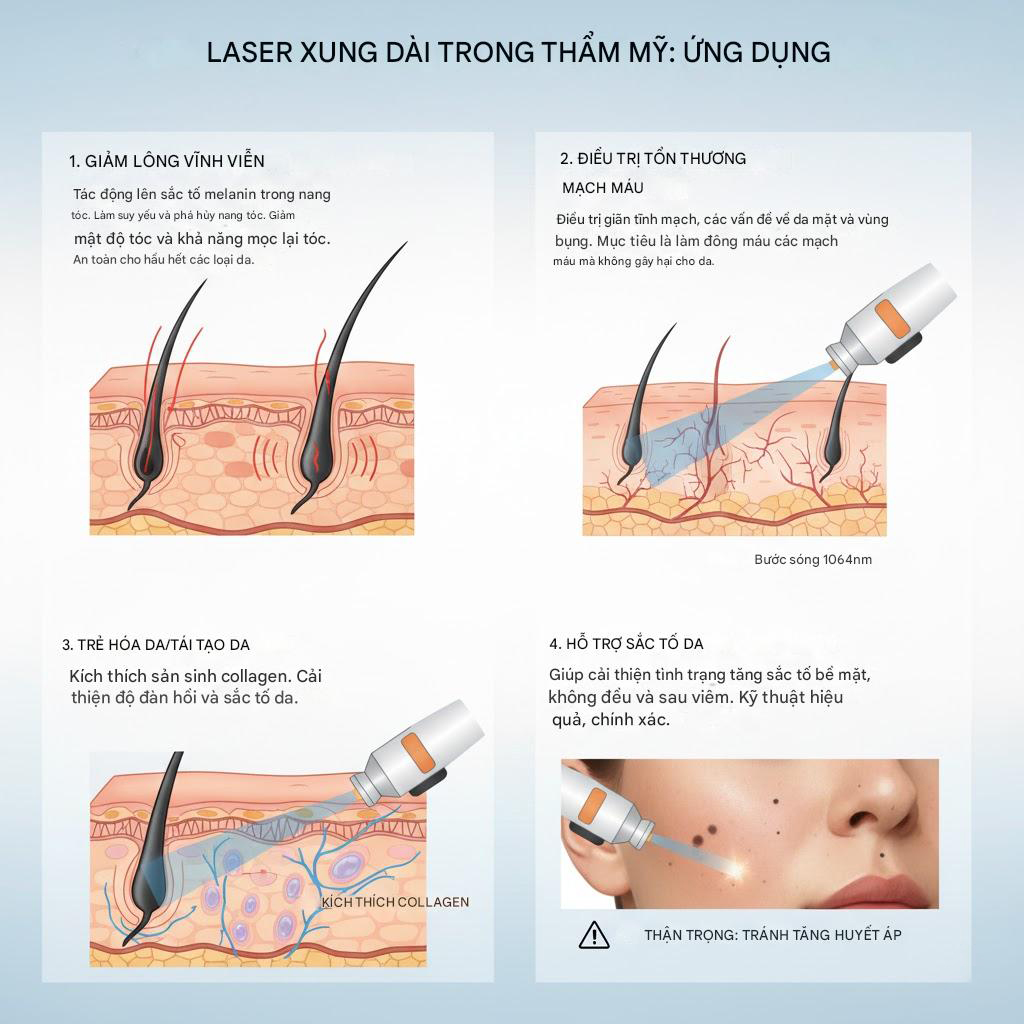 LASER XUNG DÀI TRONG THẨM MỸ: ỨNG DỤNG

1. GIẢM LÔNG VĨNH VIỄN

Tác động lên sắc tố melanin trong nang tóc. Làm suy yếu và phá hủy nang tóc. Giảm mật độ tóc và khả năng mọc lại tóc. An toàn cho hầu hết các loại da.

2. ĐIỀU TRỊ TỔN THƯƠNG MẠCH MÁU

Điều trị giãn tĩnh mạch, các vấn đề về da mặt và vùng bụng. Mục tiêu là làm đông máu các mạch máu mà không gây hại cho da.

Bước sóng 1064nm

3. TRẺ HÓA DA/TÁI TẠO DA

Kích thích sản sinh collagen. Cải thiện độ đàn hồi và sắc tố da.

KÍCH THÍCH COLLAGEN

4. HỖ TRỢ SẮC TỐ DA

Giúp cải thiện tình trạng tăng sắc tố bề mặt, không đều và sau viêm. Kỹ thuật hiệu quả, chính xác.

THẬN TRỌNG: TRÁNH TĂNG HUYẾT ÁP