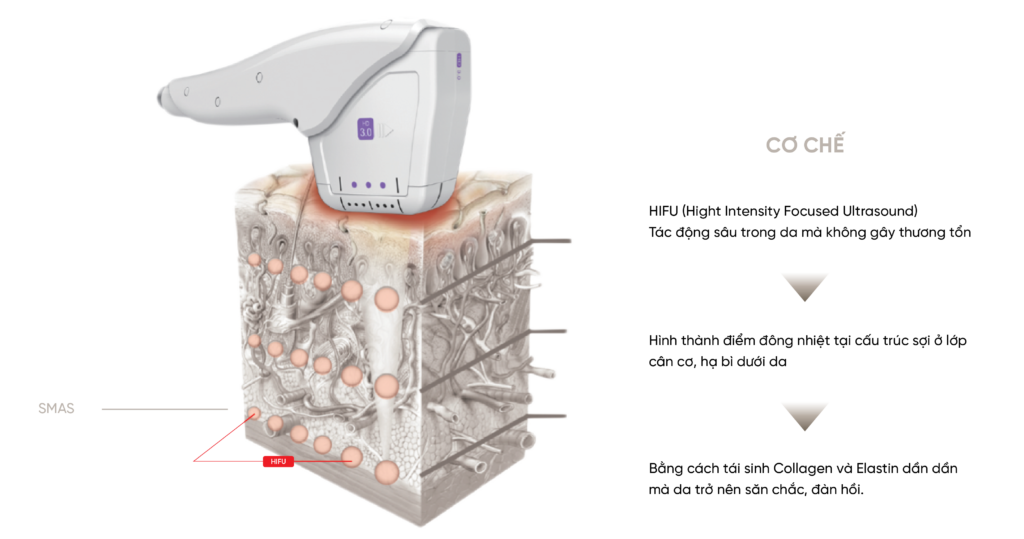 3.0

SMAS

HIFU

CƠ CHẾ

HIFU (Hight Intensity Focused Ultrasound)
Tác động sâu trong da mà không gây thương tổn

Hình thành điểm đông nhiệt tại cấu trúc sợi ở lớp cân cơ, hạ bì dưới da

Bằng cách tái sinh Collagen và Elastin dần dần mà da trở nên săn chắc, đàn hồi.